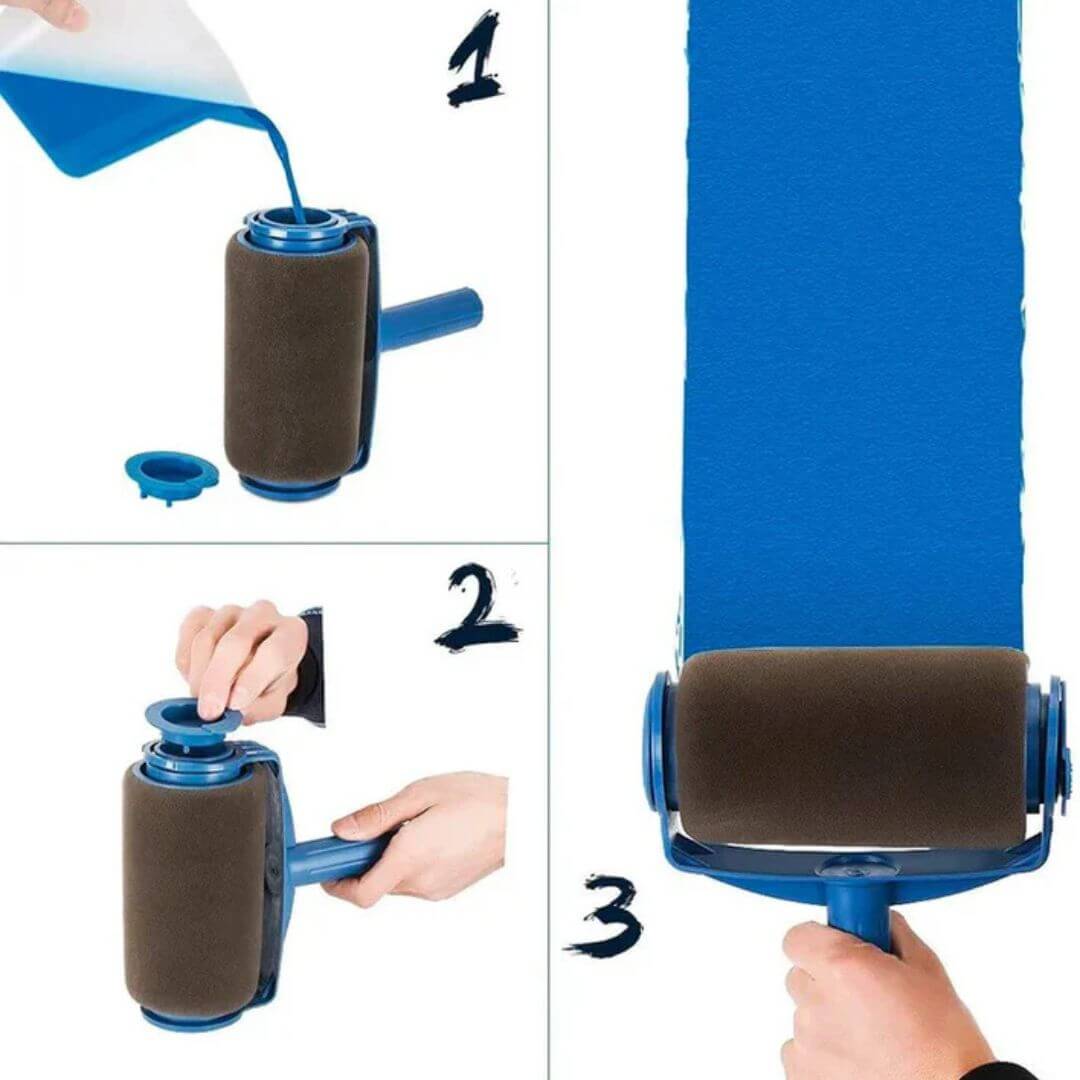 1

2

3